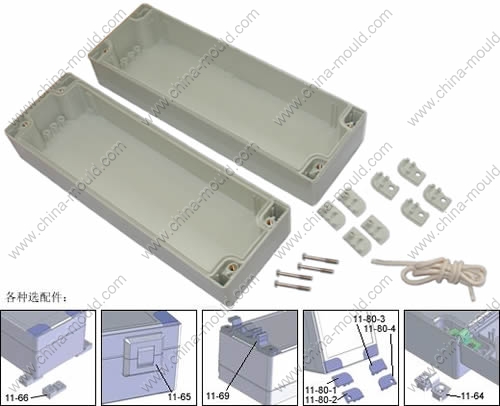 www.china-mould.com

各种选配件：

11-66

11-65

11-69

11-80-3
11-80-4
11-80-1
11-80-2

11-64